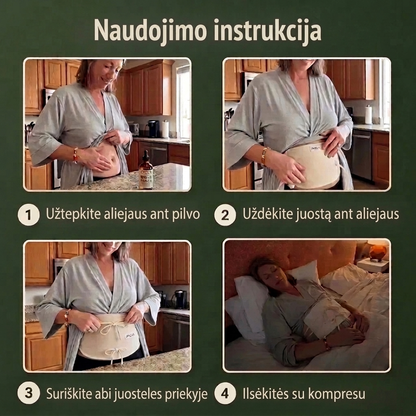 Naudojimo instrukcija

1 Užtepkite aliejaus ant pilvo

2 Uždėkite juostą ant aliejaus

3 Suriškite abi juosteles priekyje

4 Ilsėkitės su kompresu